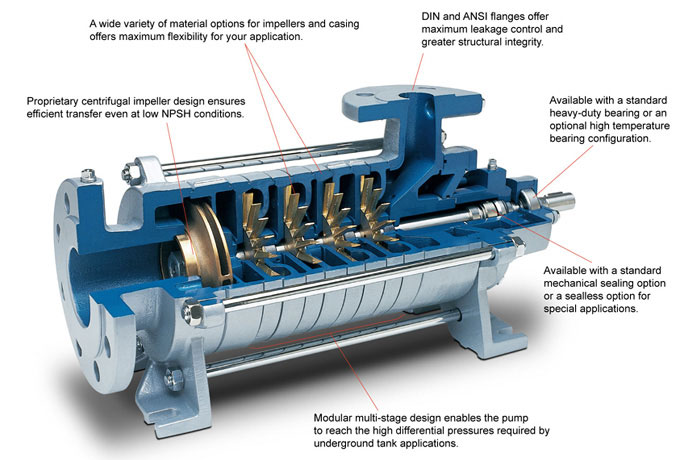 A wide variety of material options for impellers and casing offers maximum flexibility for your application.

DIN and ANSI flanges offer maximum leakage control and greater structural integrity.

Proprietary centrifugal impeller design ensures efficient transfer even at low NPSH conditions.

Available with a standard heavy-duty bearing or an optional high temperature bearing configuration.

Available with a standard mechanical sealing option or a sealless option for special applications.

Modular multi-stage design enables the pump to reach the high differential pressures required by underground tank applications.